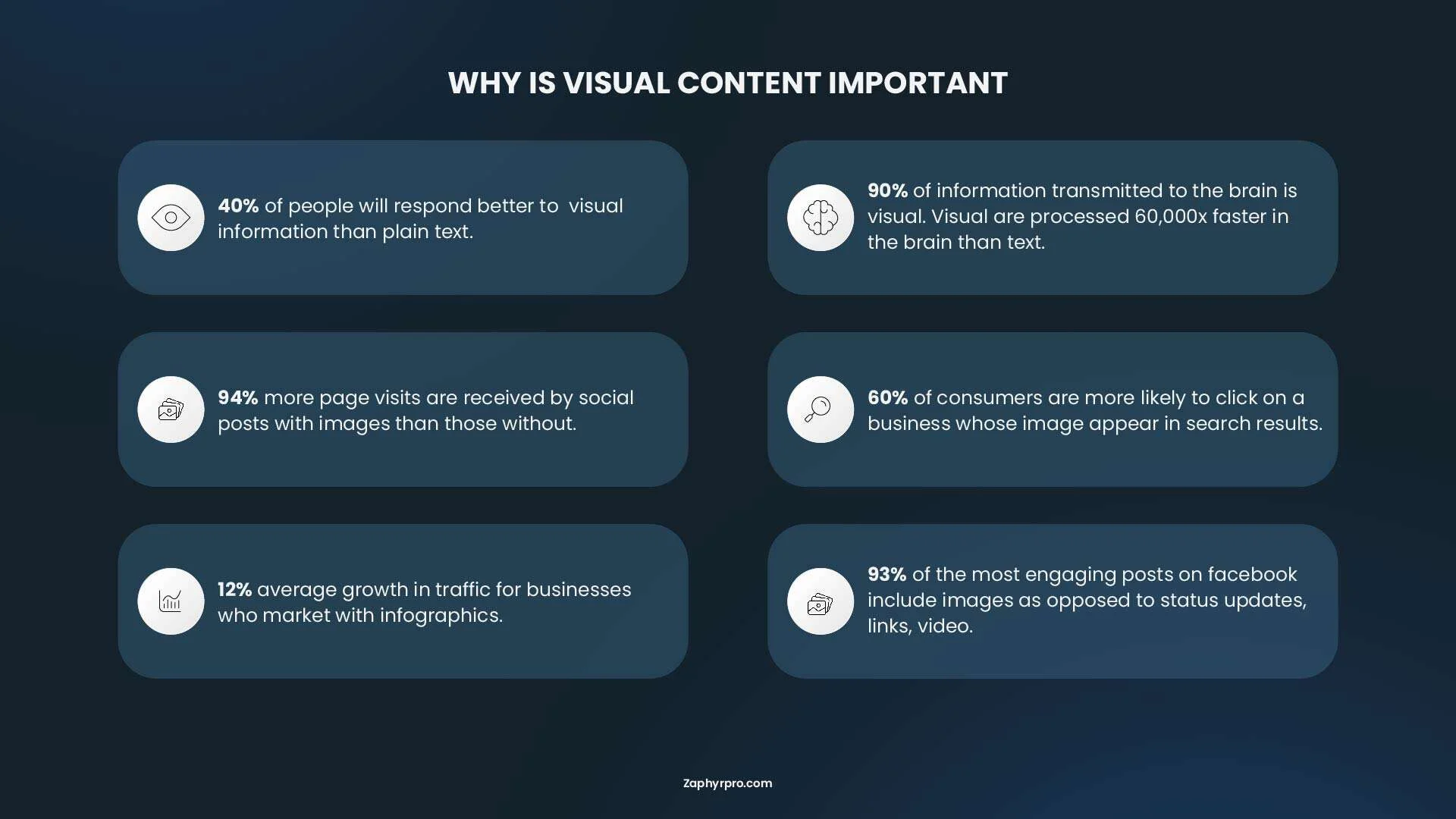 WHY IS VISUAL CONTENT IMPORTANT

40% of people will respond better to visual information than plain text.

94% more page visits are received by social posts with images than those without.

12% average growth in traffic for businesses who market with infographics.

90% of information transmitted to the brain is visual. Visual are processed 60,000x faster in the brain than text.

60% of consumers are more likely to click on a business whose image appear in search results.

93% of the most engaging posts on facebook include images as opposed to status updates, links, video.

Zaphyrpro.com